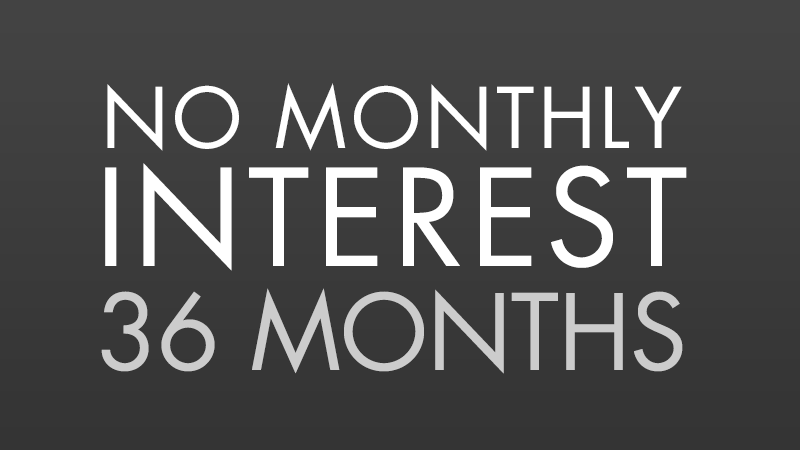 NO MONTHLY
INTEREST
36 MONTHS