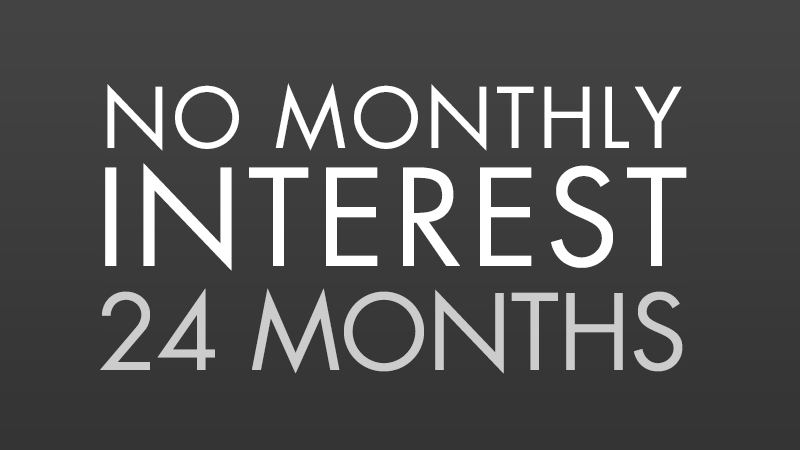 NO MONTHLY
INTEREST
24 MONTHS