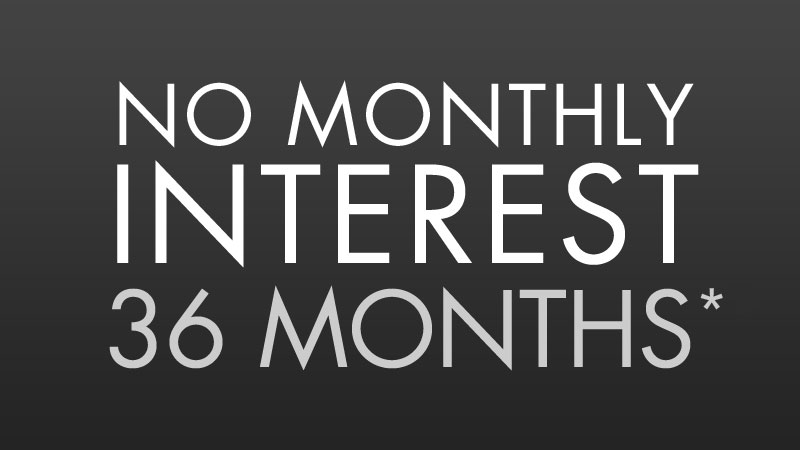 NO MONTHLY
INTEREST
36 MONTHS*