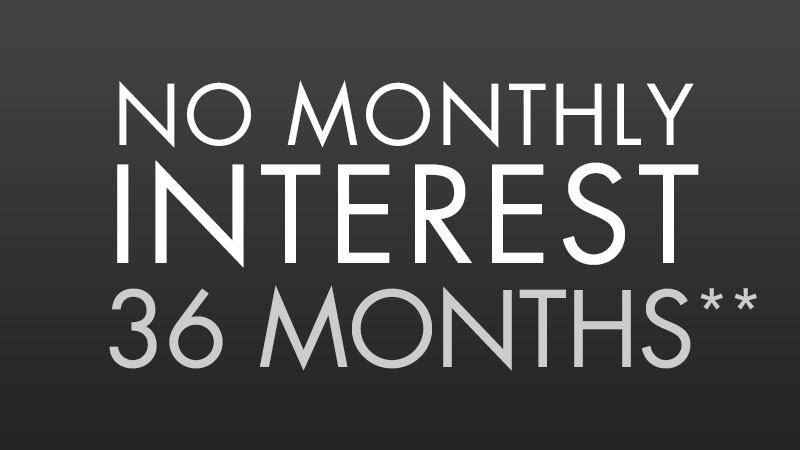 NO MONTHLY
INTEREST
36 MONTHS**