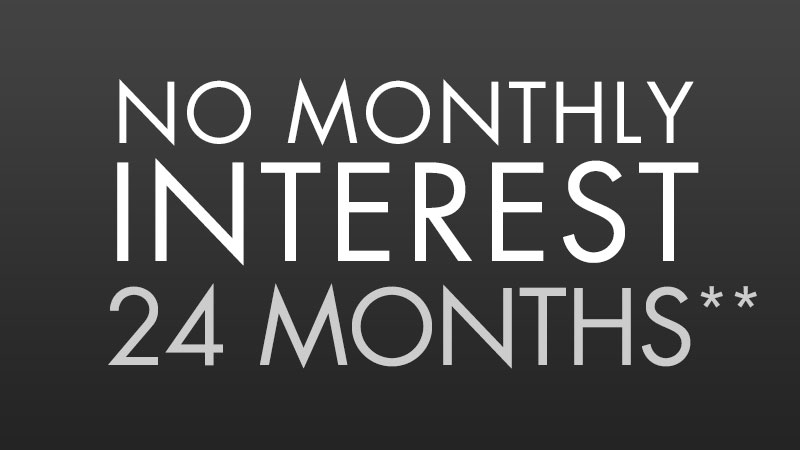 NO MONTHLY
INTEREST
24 MONTHS**